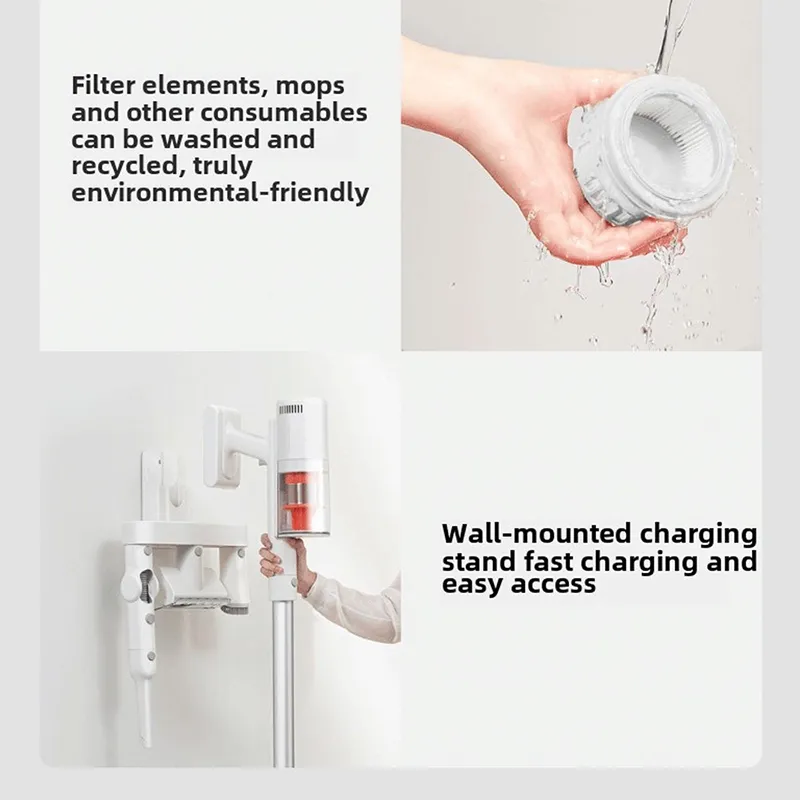 Filter elements, mops and other consumables can be washed and recycled, truly environmental-friendly

Wall-mounted charging stand fast charging and easy access